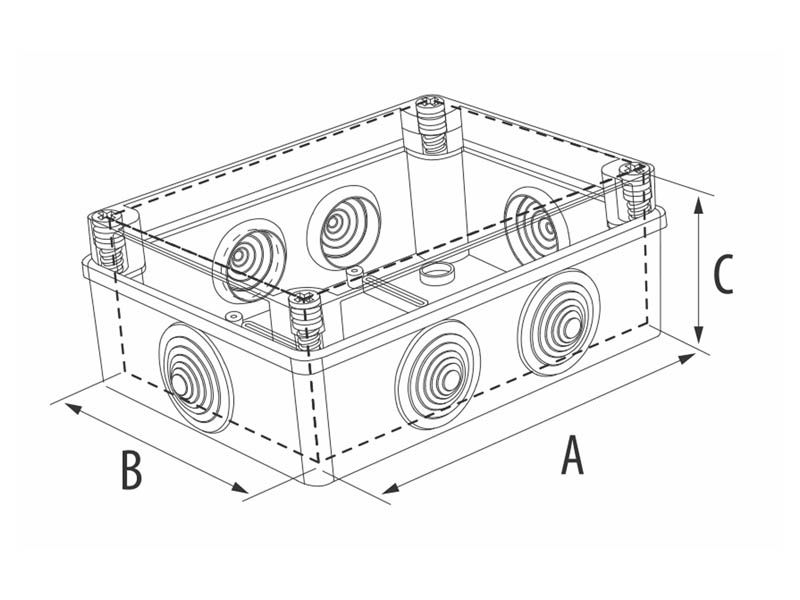 C
B
A